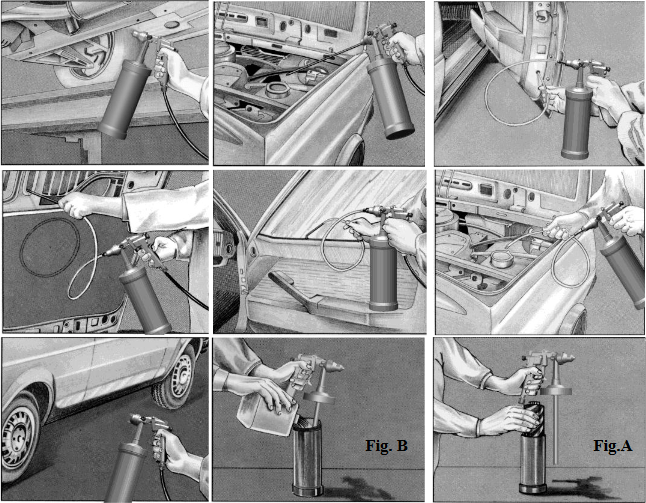 Fig. B

Fig.A